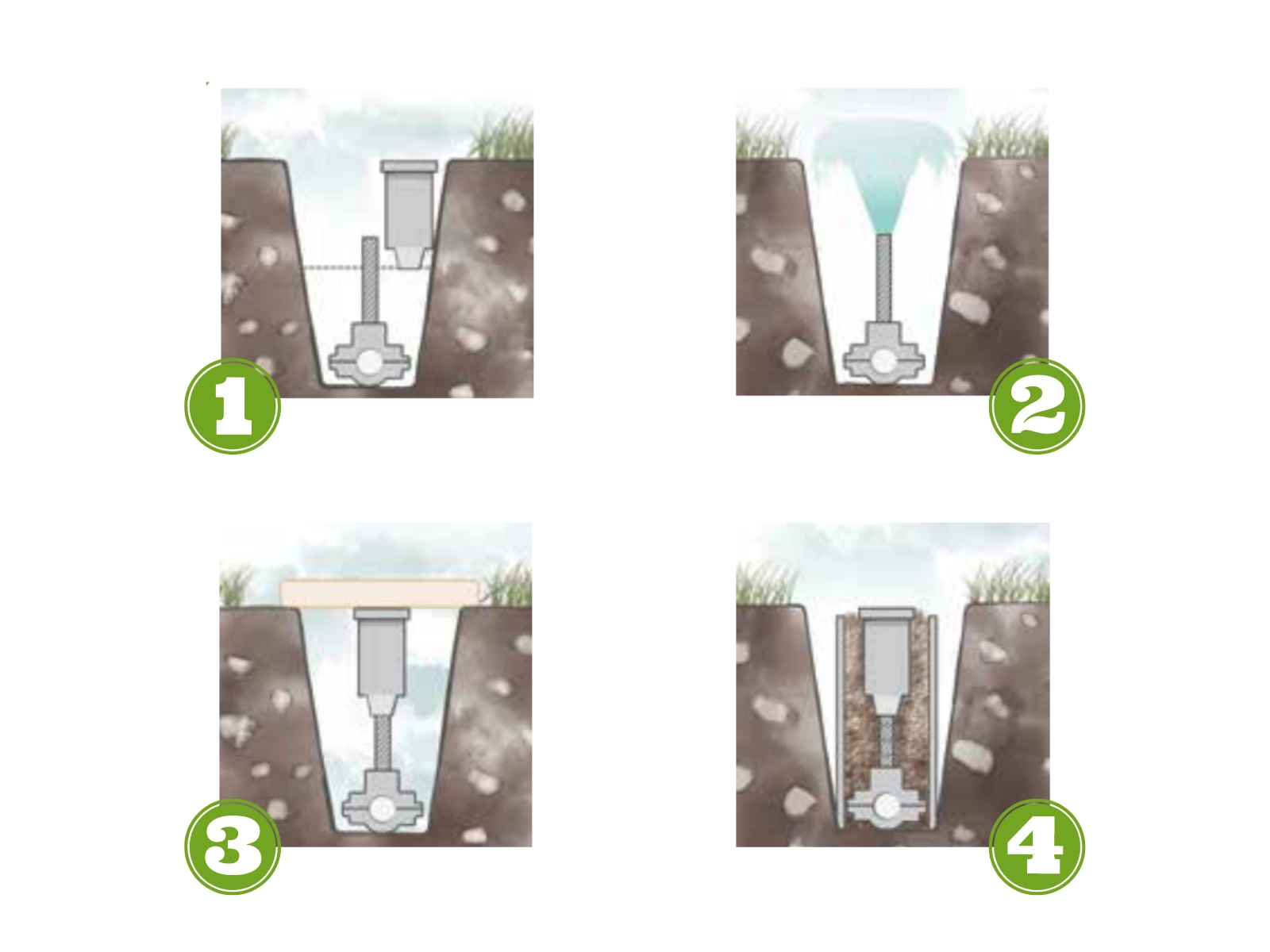 1

2

3

4